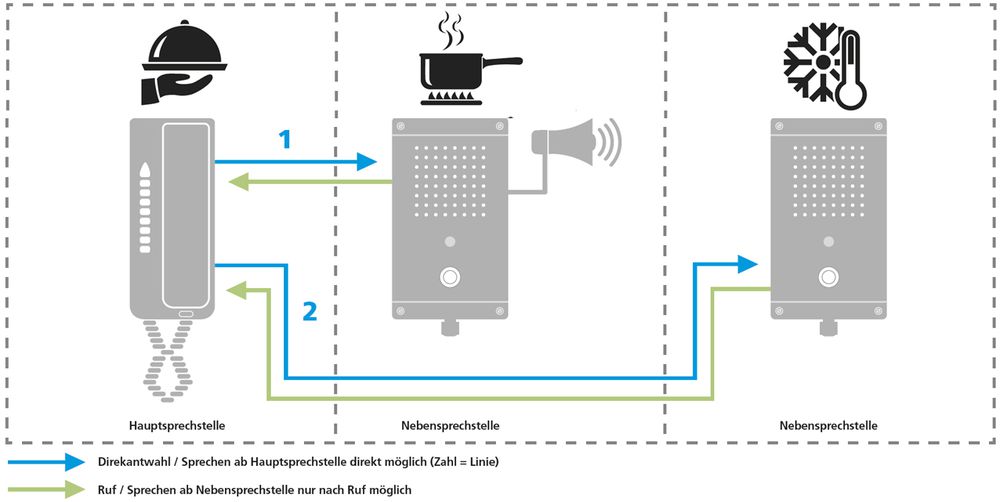 1

2

Hauptsprechstelle

Nebensprechstelle

Nebensprechstelle

Direkantwahl / Sprechen ab Hauptsprechstelle direkt möglich (Zahl = Linie)

Ruf / Sprechen ab Nebensprechstelle nur nach Ruf möglich